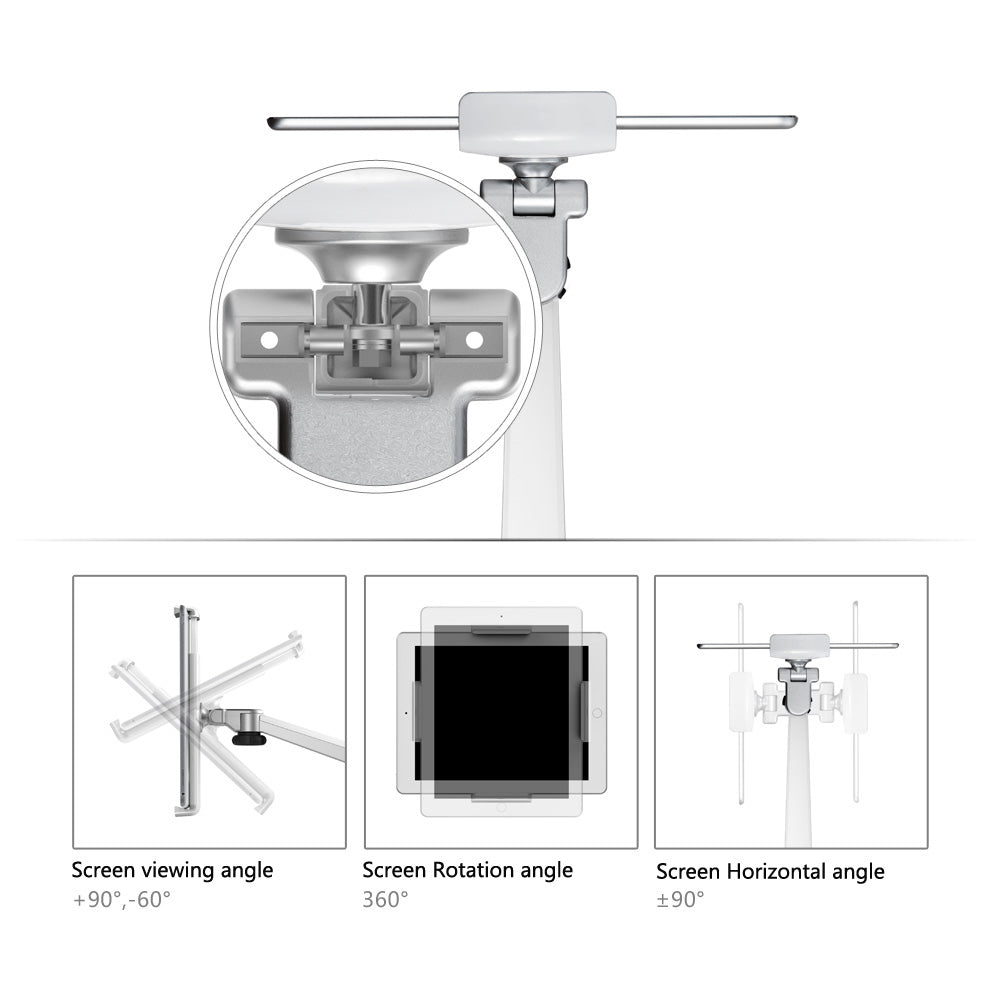 Screen viewing angle
+90°,-60°

Screen Rotation angle
360°

Screen Horizontal angle
±90°