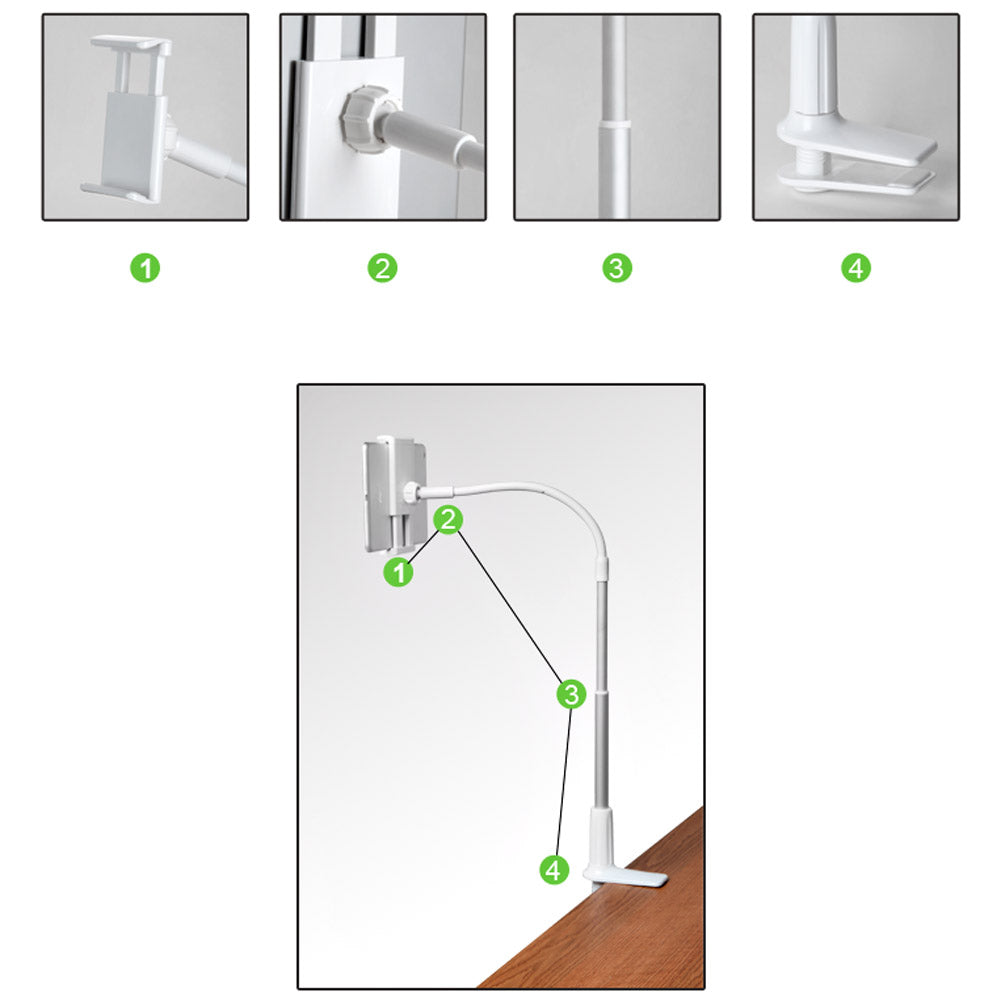 1
2
3
4

2
1
3
4